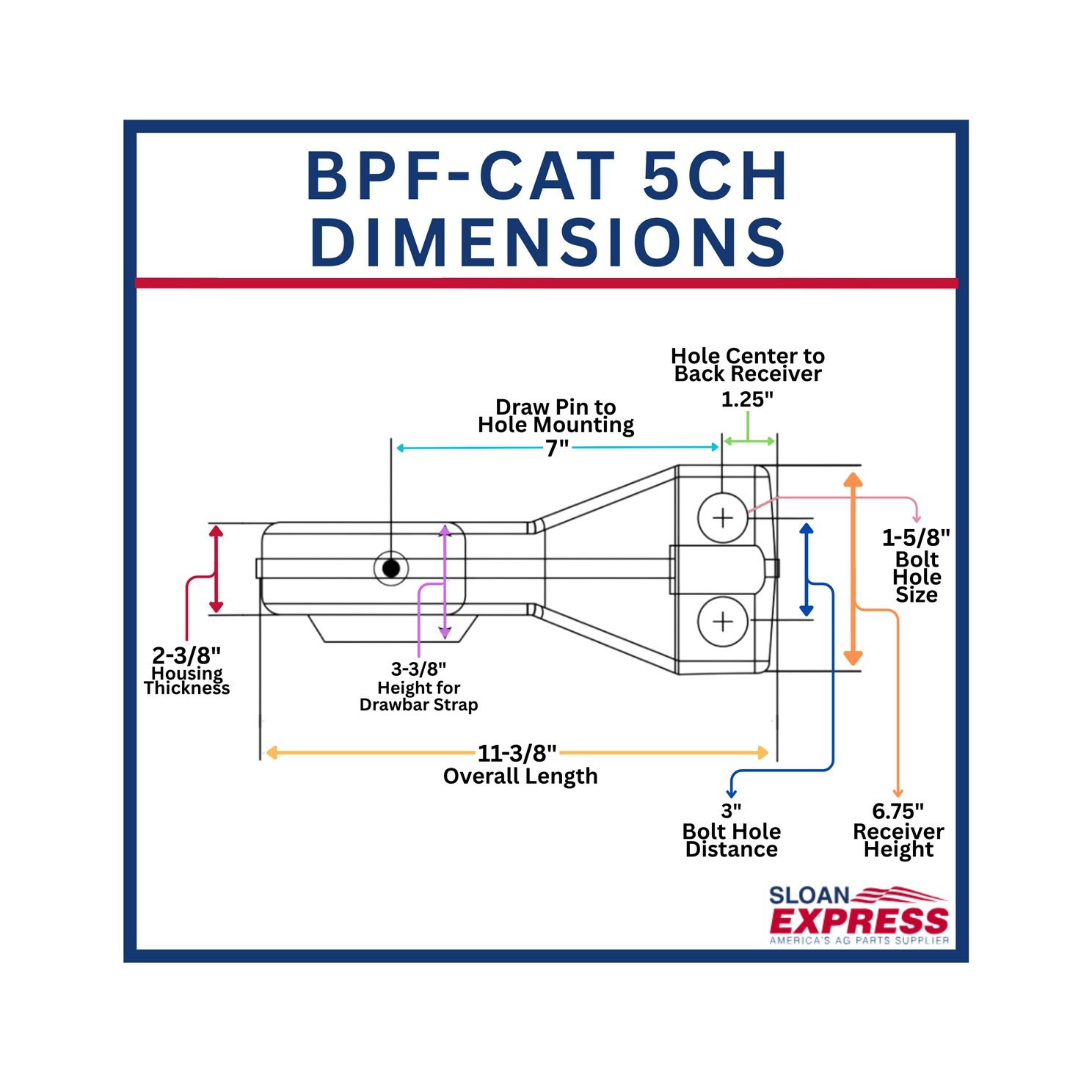 BPF-CAT 5CH DIMENSIONS

Hole Center to Back Receiver
1.25"

Draw Pin to Hole Mounting
7"

1-5/8" Bolt Hole Size

2-3/8" Housing Thickness

3-3/8" Height for Drawbar Strap

11-3/8" Overall Length

3" Bolt Hole Distance

6.75" Receiver Height

SLOAN EXPRESS
AMERICA'S AG PARTS SUPPLIER